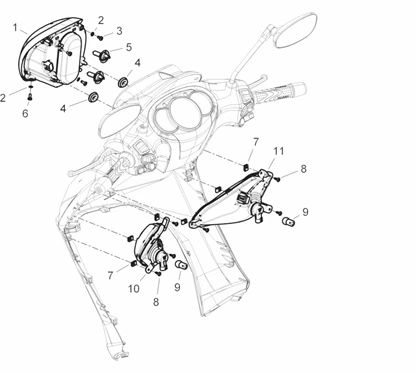 1
2
3
5
4
2
6
4
7
11
8
9
7
10
8
9