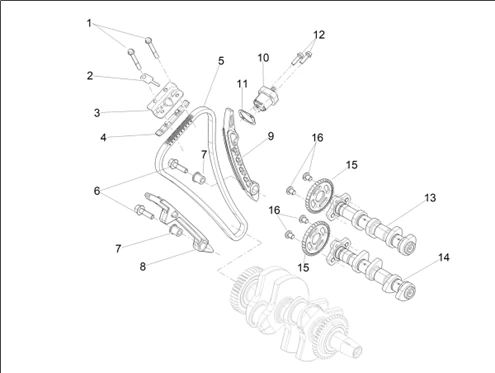 1
12
2
5
10
11
3
4
9
16
7
15
6
13
16
7
8
15
14