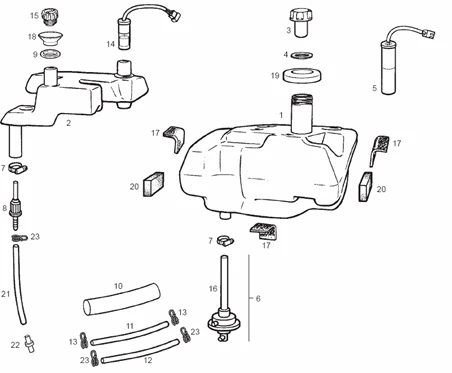 15
18
9
14
2
7
8
23
21
22
3
4
19
5
1
17
17
20
20
17
7
16
6
10
13
11
23
13
23
12