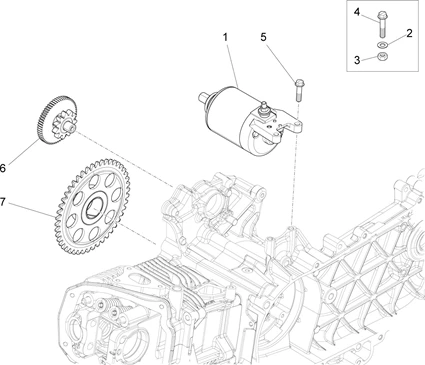 4
2
3
1
5
6
7