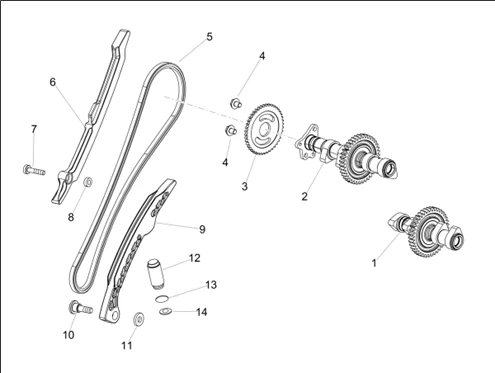 5
4
6
7
4
3
2
8
9
1
12
13
14
10
11