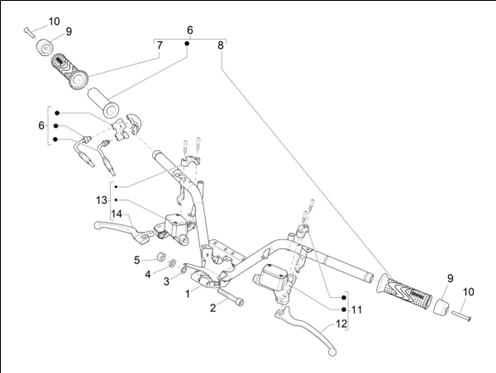 10
9
6
7
8
6
13
14
5
4
3
1
2
11
12
9
10