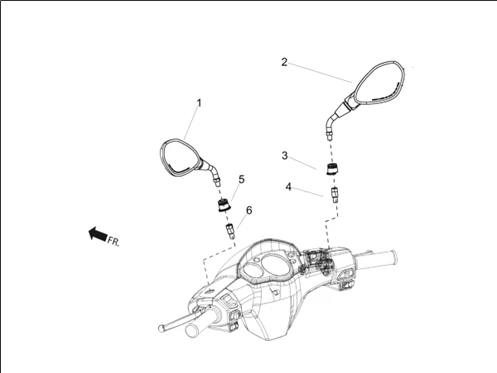 2
1
3
5
4
6
FR.