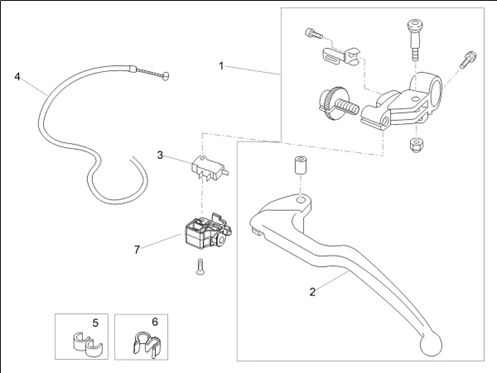 4
1
3
7
2
5
6