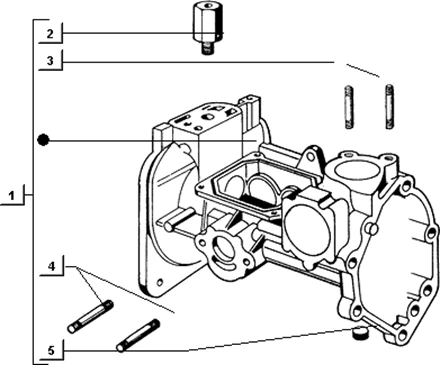 2
3
1
4
5