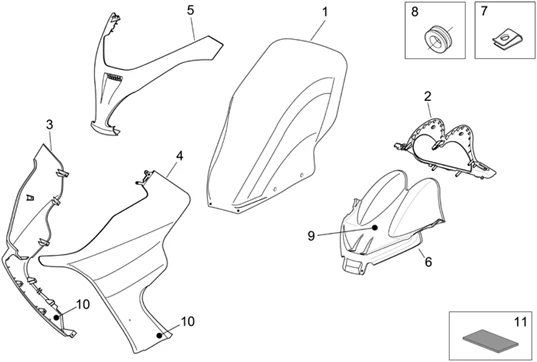 5
1
8
7
2
3
4
9
6
10
10
11