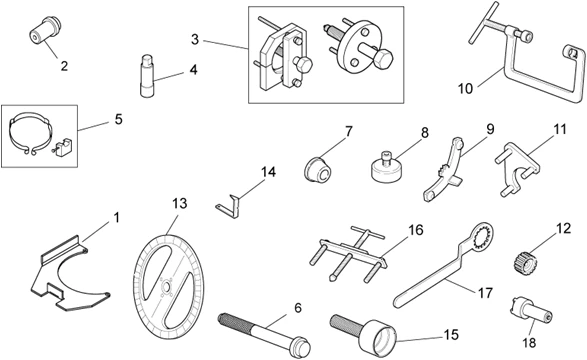 2
3
4
10
5
7
8
9
11
14
13
1
16
12
17
6
15
18