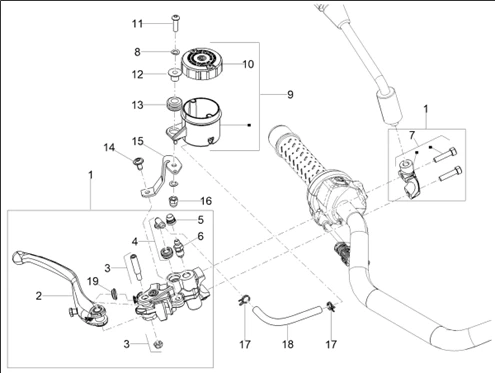 11
8
10
12
9
13
1
7
14
15
1
16
5
4
6
3
19
2
3
17
18
17