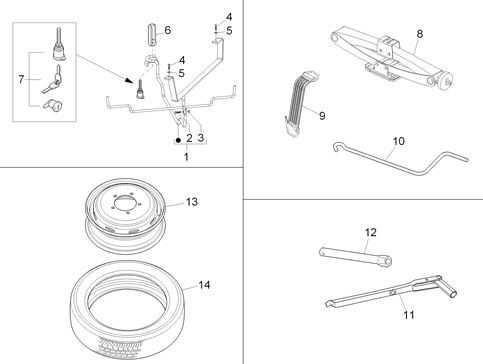 4
5
6
4
5
7
2
3
1
8
9
10
13
14
12
11