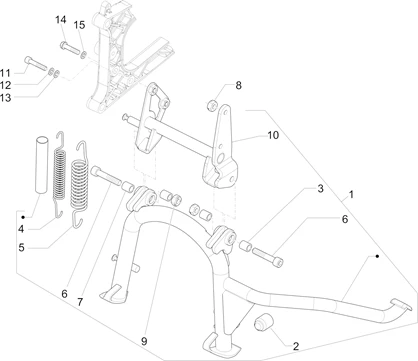 14
15
11
12
13
8
10
3
1
6
4
5
6
7
9
2