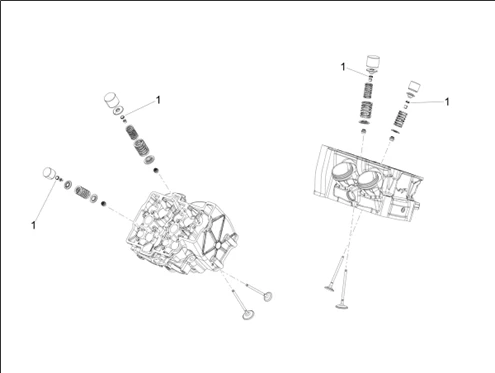 1
1
1
1