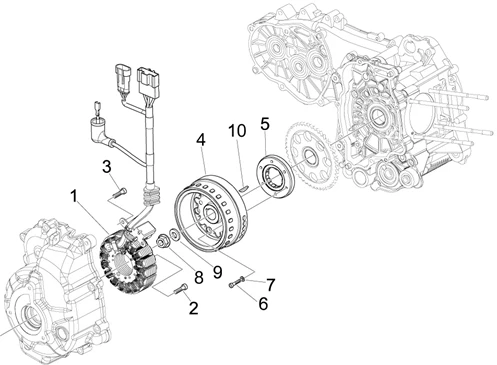 10
5
4
3
1
8
9
7
6
2