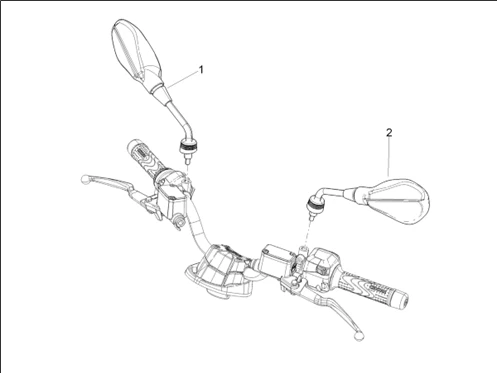 1

2