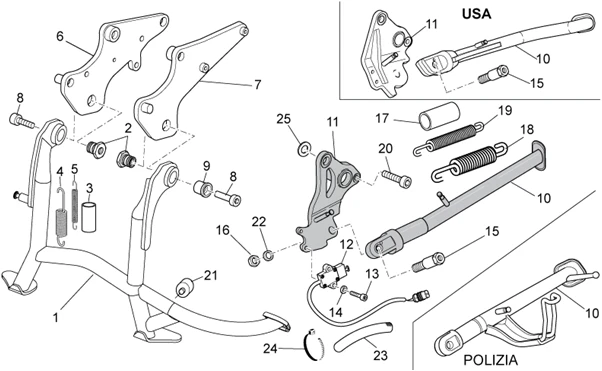 USA
11
10
15
6
7
8
2
25
11
17
19
18
20
10
4
5
3
9
8
16
22
12
15
13
14
21
1
24
23
10
POLIZIA