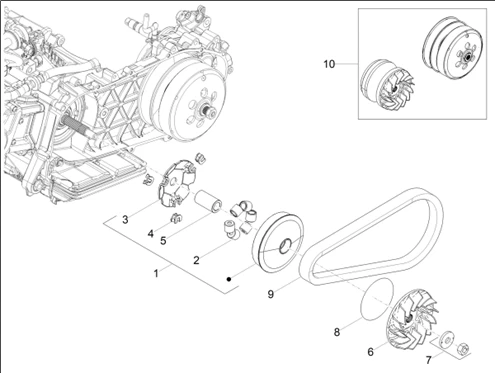 10
3
4
5
2
1
9
8
6
7