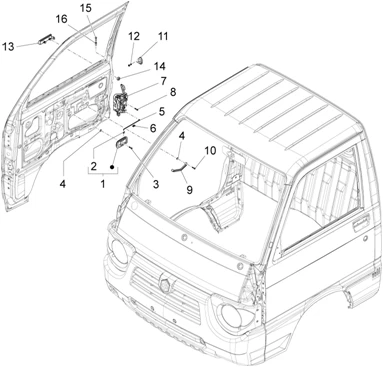 15
16
13
12
11
14
7
8
5
6
4
2
1
3
4
10
9