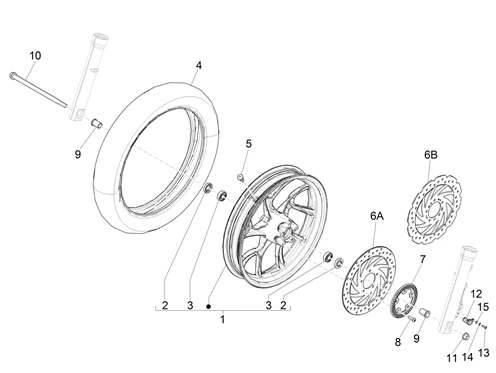 10
4
9
5
6B
6A
7
12
15
2
3
3
2
1
8
9
11
14
13