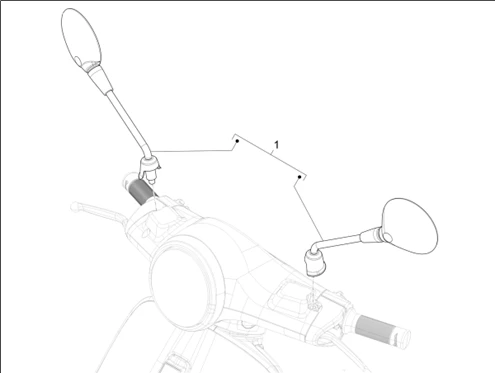 1