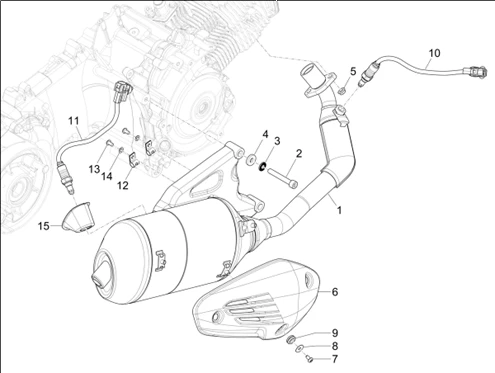 10
5
11
4
3
2
13
14
12
1
15
6
9
8
7