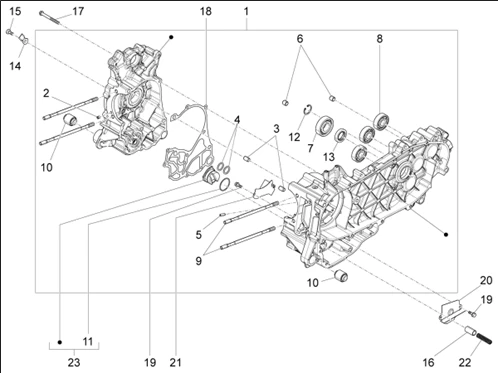 15
17
18
1
14
6
8
2
4
3
12
7
13
10
5
9
10
20
19
11
23
19
21
16
22