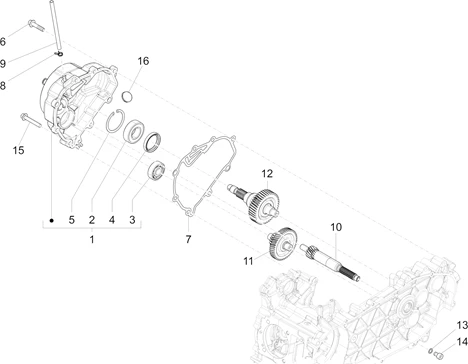 6
9
8
16
15
5 2 4 3
1
7
12
10
11
13
14