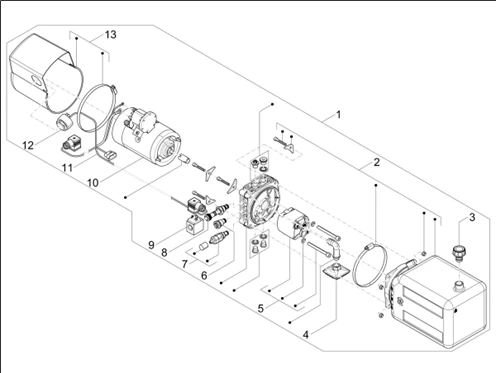 13
1
2
3
12
11
10
9
8
7
6
5
4