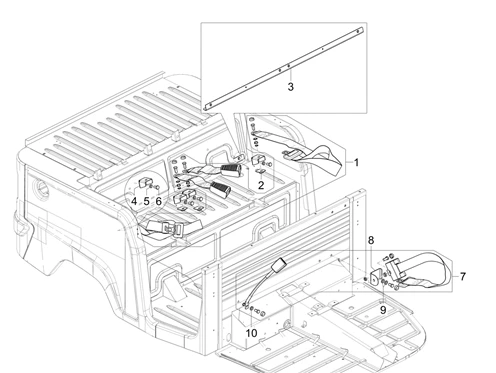 3
1
2
4
5
6
8
7
9
10