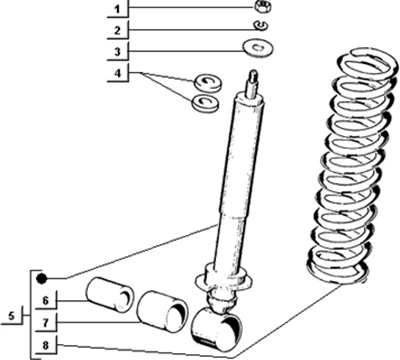 1
2
3
4
5
6
7
8