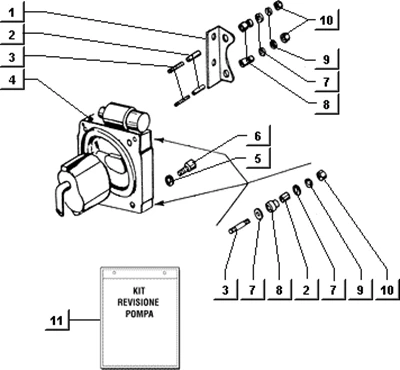 1
2
3
4
10
9
7
8
6
5
3
7
8
2
7
9
10
KIT
REVISIONE
POMPA
11