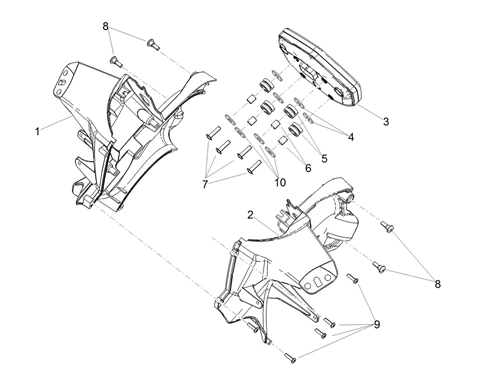 8
1
3
4
5
6
7
10
2
8
9