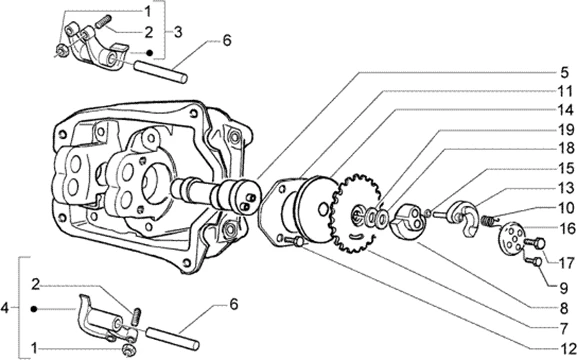 1
2
3
6
5
11
14
19
18
15
13
10
16
17
9
8
7
12
4
2
6
1