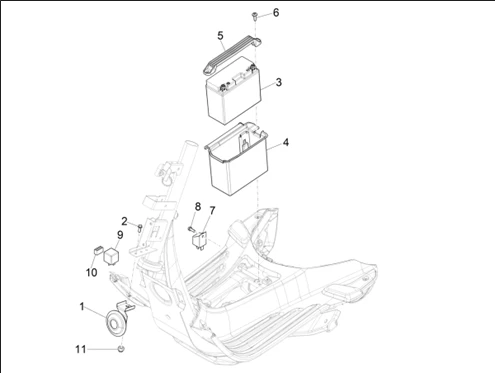 6
5
3
4
8
7
2
9
10
1
11