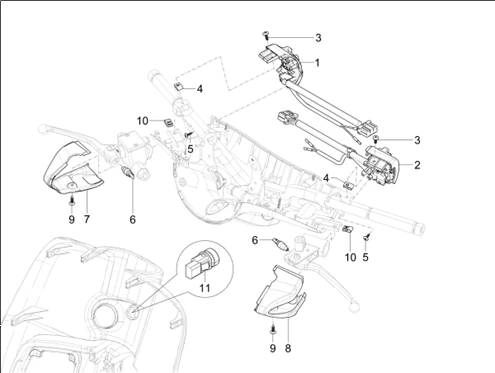 3
1
4
10
5
3
2
4
9
7
6
6
10
5
11
9
8