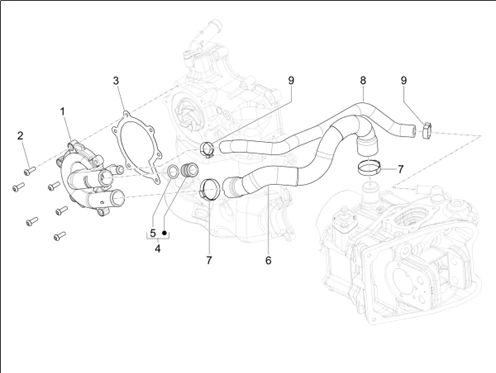 3
9
8
9
1
2
7
5
4
7
6