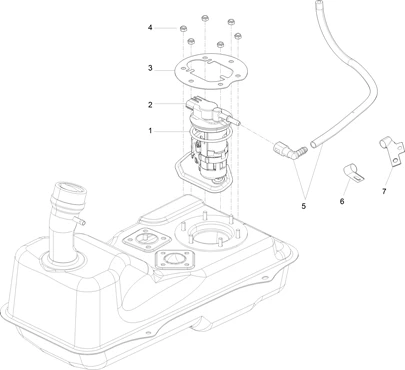 4
3
2
1
5
6
7