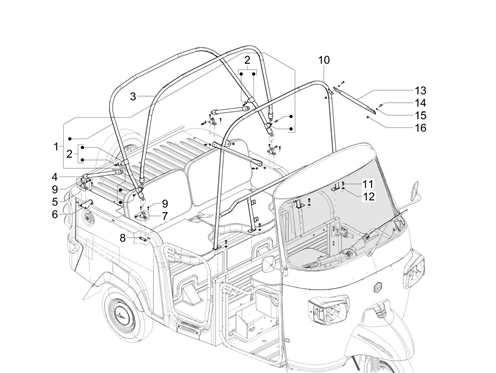 2
10
3
13
14
15
16
1
2
4
9
5
6
9
7
8
11
12