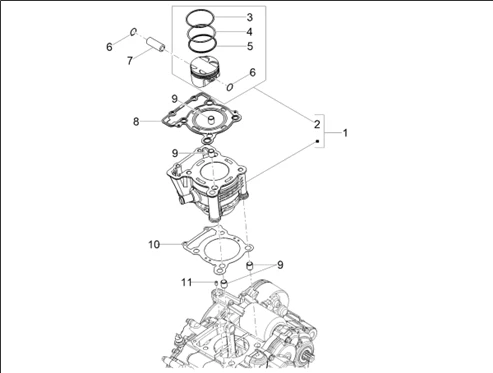 3
4
5
6
7
6
9
8
2
1
9
10
9
11