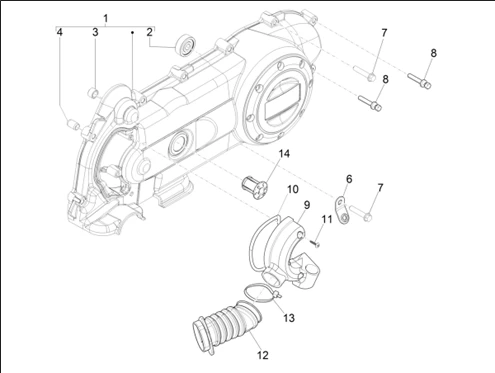 1
4
3
2
7
8
8
14
6
7
10
9
11
13
12