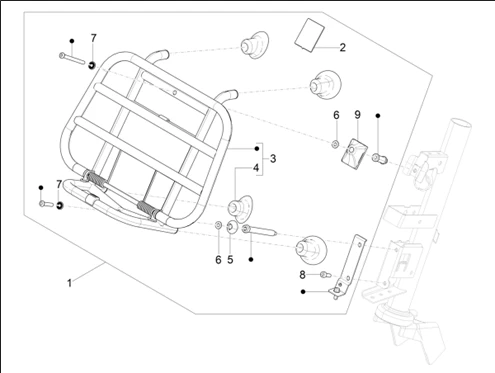 7
2
6
9
3
4
7
6
5
8
1