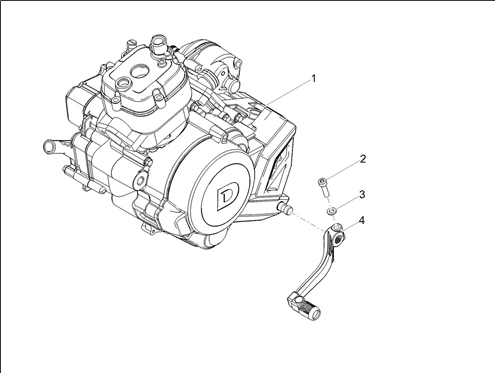 1
2
3
4
D