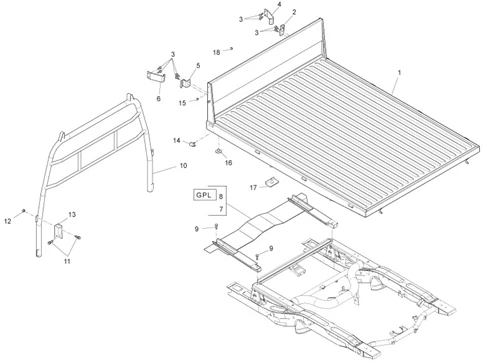 4
3
2
3
18
3
5
1
6
15
14
16
10
17
GPL
8
7
12
13
9
9
11