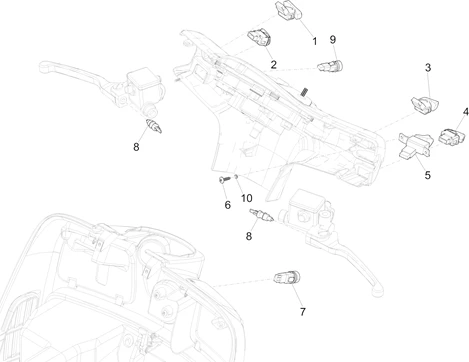 1
9
2
3
4
8
5
6
10
8
7