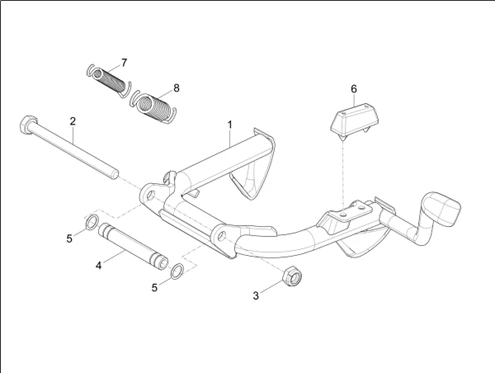 7
8
6
2
1
5
4
5
3