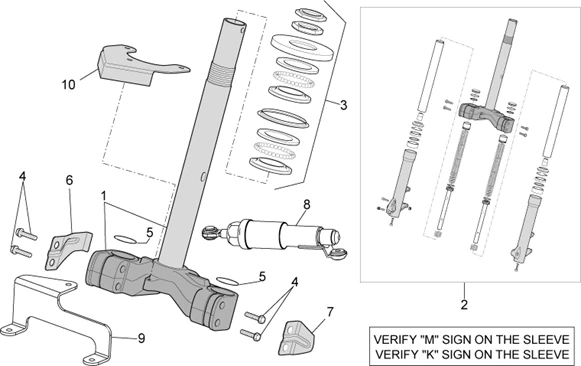 10

3

4

6

1

5

8

5

4

7

9

2

VERIFY "M" SIGN ON THE SLEEVE
VERIFY "K" SIGN ON THE SLEEVE