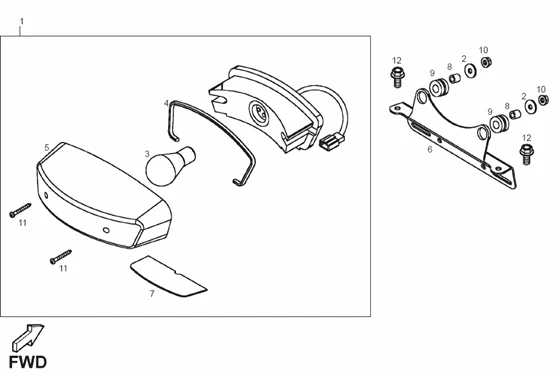 1
4
5
3
11
11
7
12
9
8
2
10
9
8
2
10
6
12
FWD