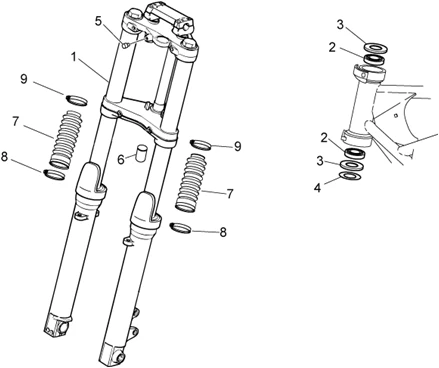 5
1
9
7
8
6
9
7
8
3
2
2
3
4