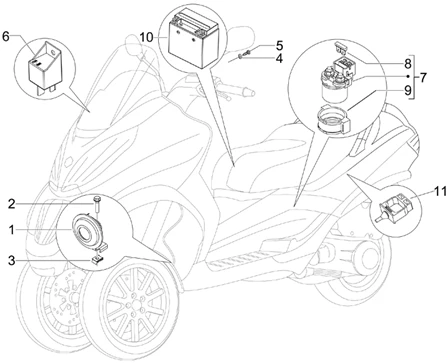 6
10
5
4
8
7
9
2
1
3
11