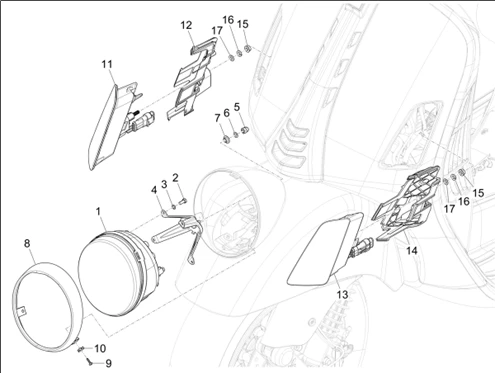 12
16
15
17
11
7
6
5
4
3
2
1
8
15
16
17
14
13
10
9