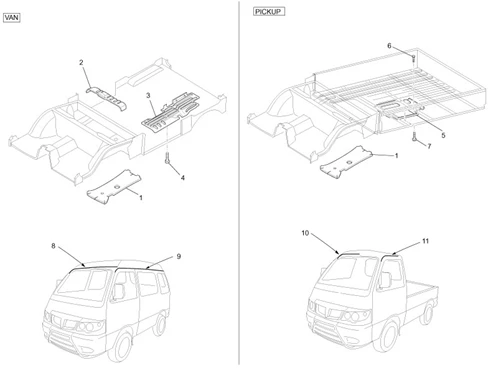 VAN

2
3
4
1

8
9

PICKUP

6
5
7
1

10
11