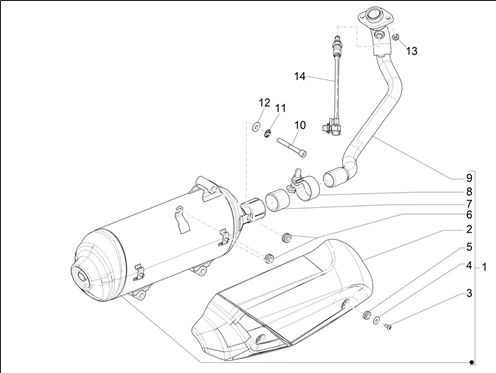 13
14
12
11
10
9
8
7
6
2
5
4
1
3